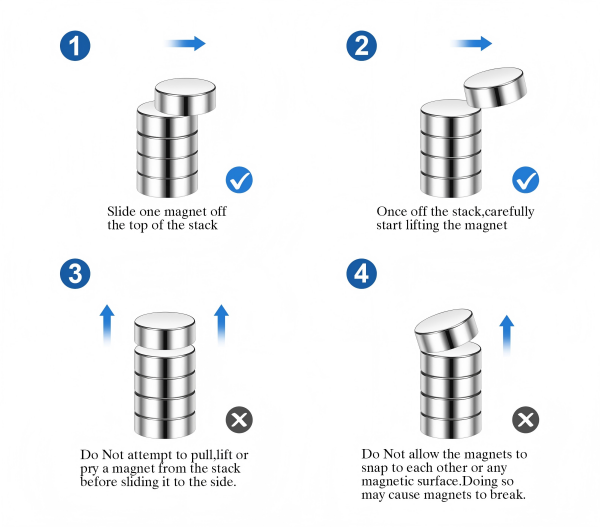 1

Slide one magnet off the top of the stack

2

Once off the stack,carefully start lifting the magnet

3

Do Not attempt to pull,lift or pry a magnet from the stack before sliding it to the side.

4

Do Not allow the magnets to snap to each other or any magnetic surface.Doing so may cause magnets to break.